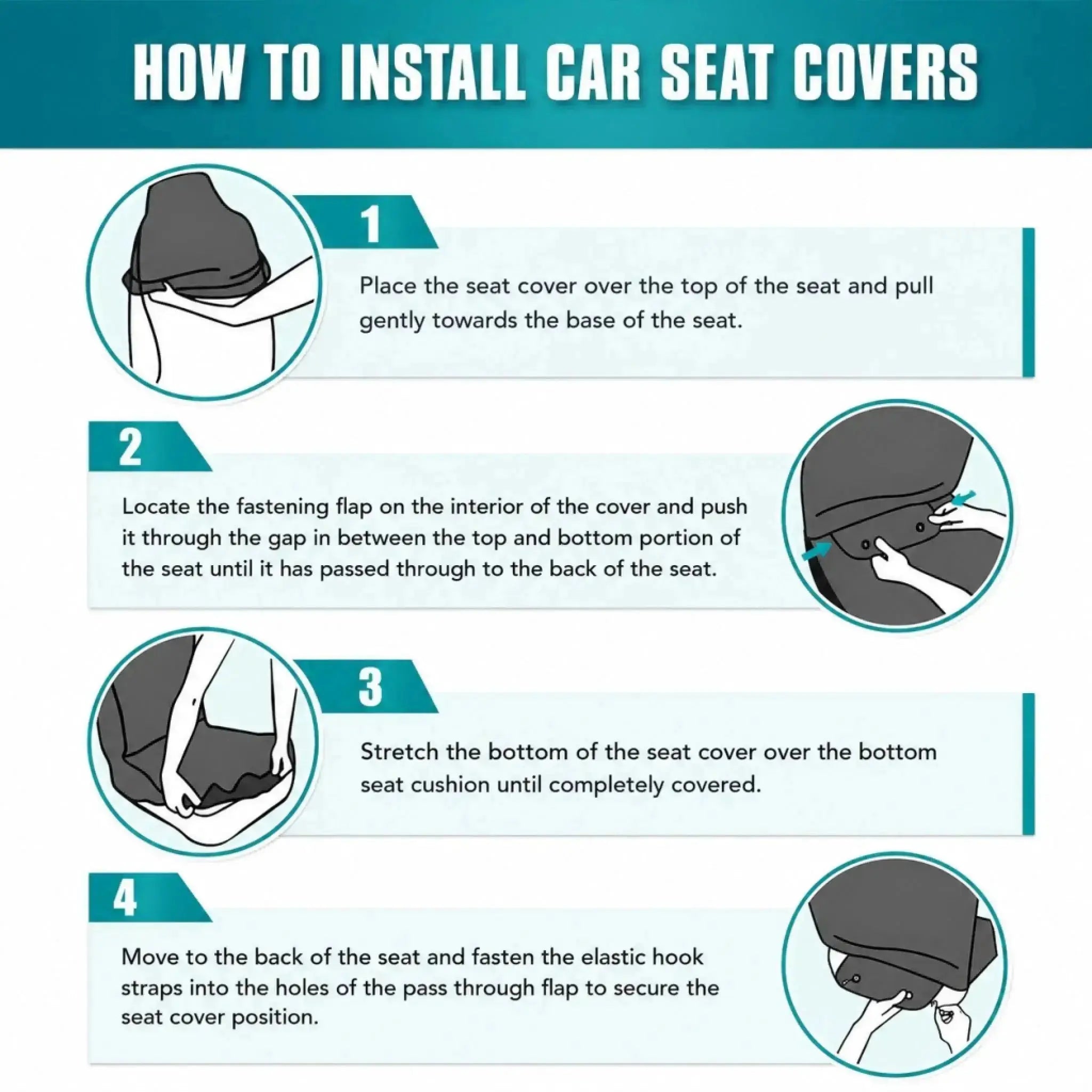 HOW TO INSTALL CAR SEAT COVERS

1

Place the seat cover over the top of the seat and pull gently towards the base of the seat.

2

Locate the fastening flap on the interior of the cover and push it through the gap in between the top and bottom portion of the seat until it has passed through to the back of the seat.

3

Stretch the bottom of the seat cover over the bottom seat cushion until completely covered.

4

Move to the back of the seat and fasten the elastic hook straps into the holes of the pass through flap to secure the seat cover position.